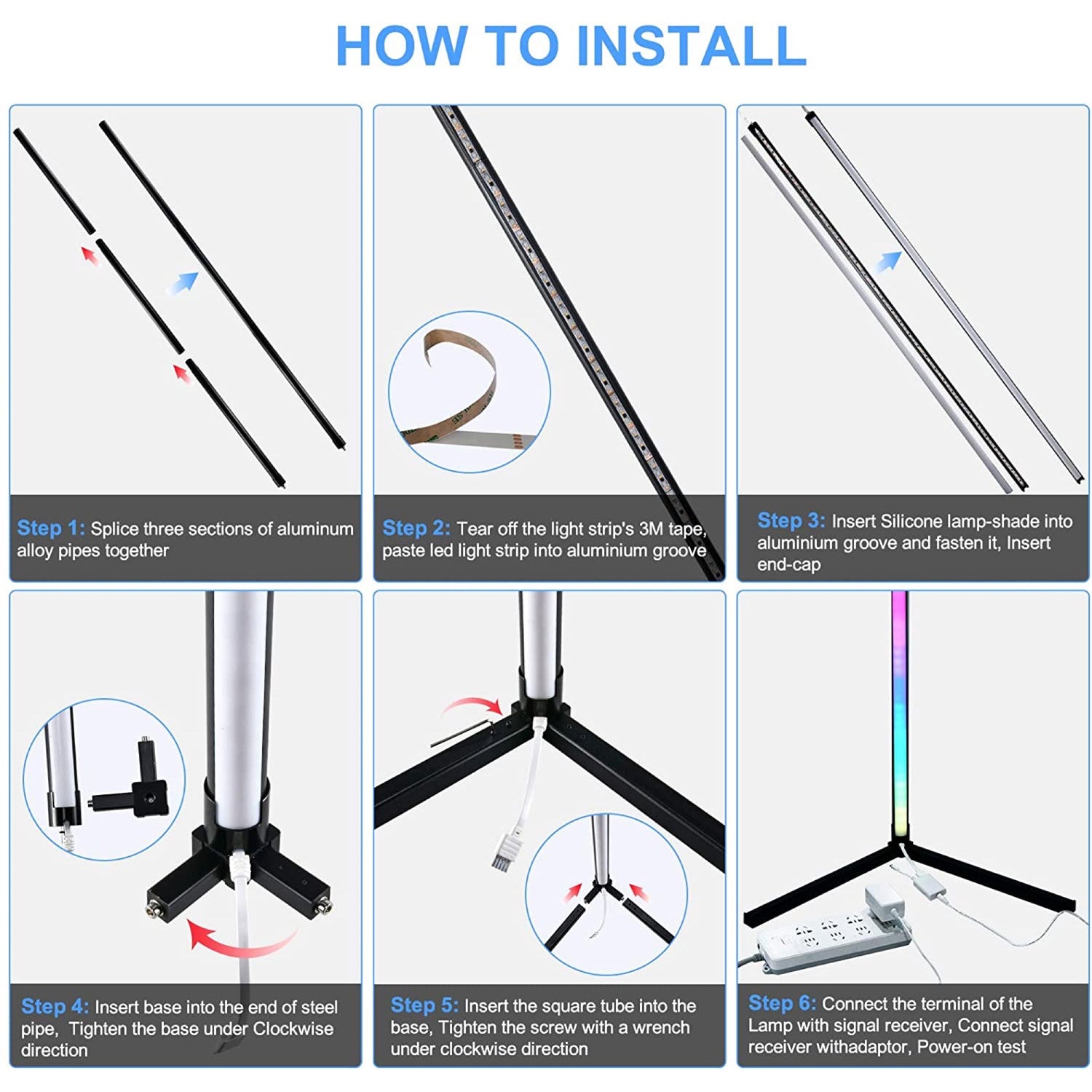 HOW TO INSTALL

Step 1: Splice three sections of aluminum alloy pipes together

Step 2: Tear off the light strip's 3M tape, paste led light strip into aluminium groove

Step 3: Insert Silicone lamp-shade into aluminium groove and fasten it, Insert end-cap

Step 4: Insert base into the end of steel pipe, Tighten the base under Clockwise direction

Step 5: Insert the square tube into the base, Tighten the screw with a wrench under clockwise direction

Step 6: Connect the terminal of the Lamp with signal receiver, Connect signal receiver withadaptor, Power-on test