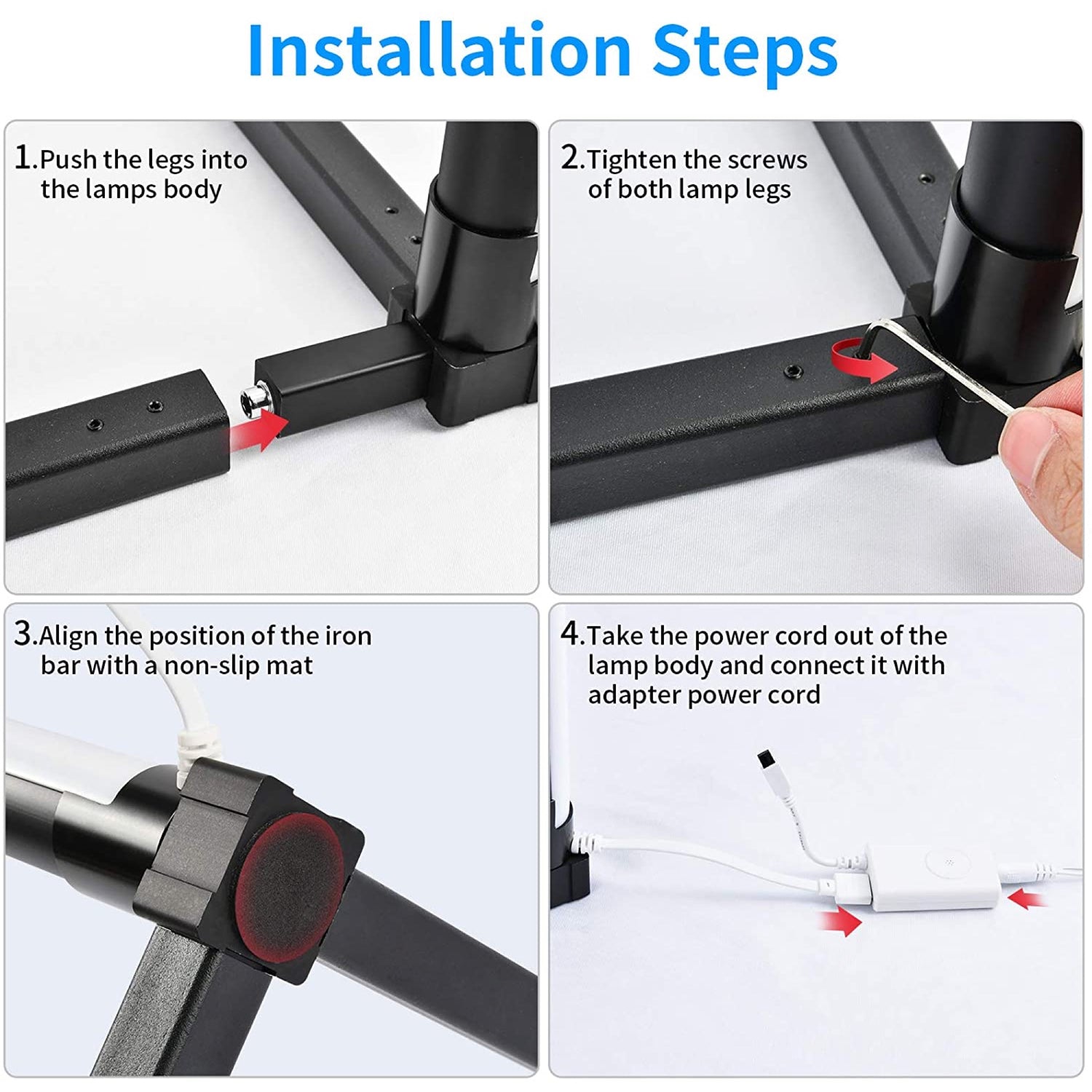 Installation Steps

1.Push the legs into the lamps body

2.Tighten the screws of both lamp legs

3.Align the position of the iron bar with a non-slip mat

4.Take the power cord out of the lamp body and connect it with adapter power cord