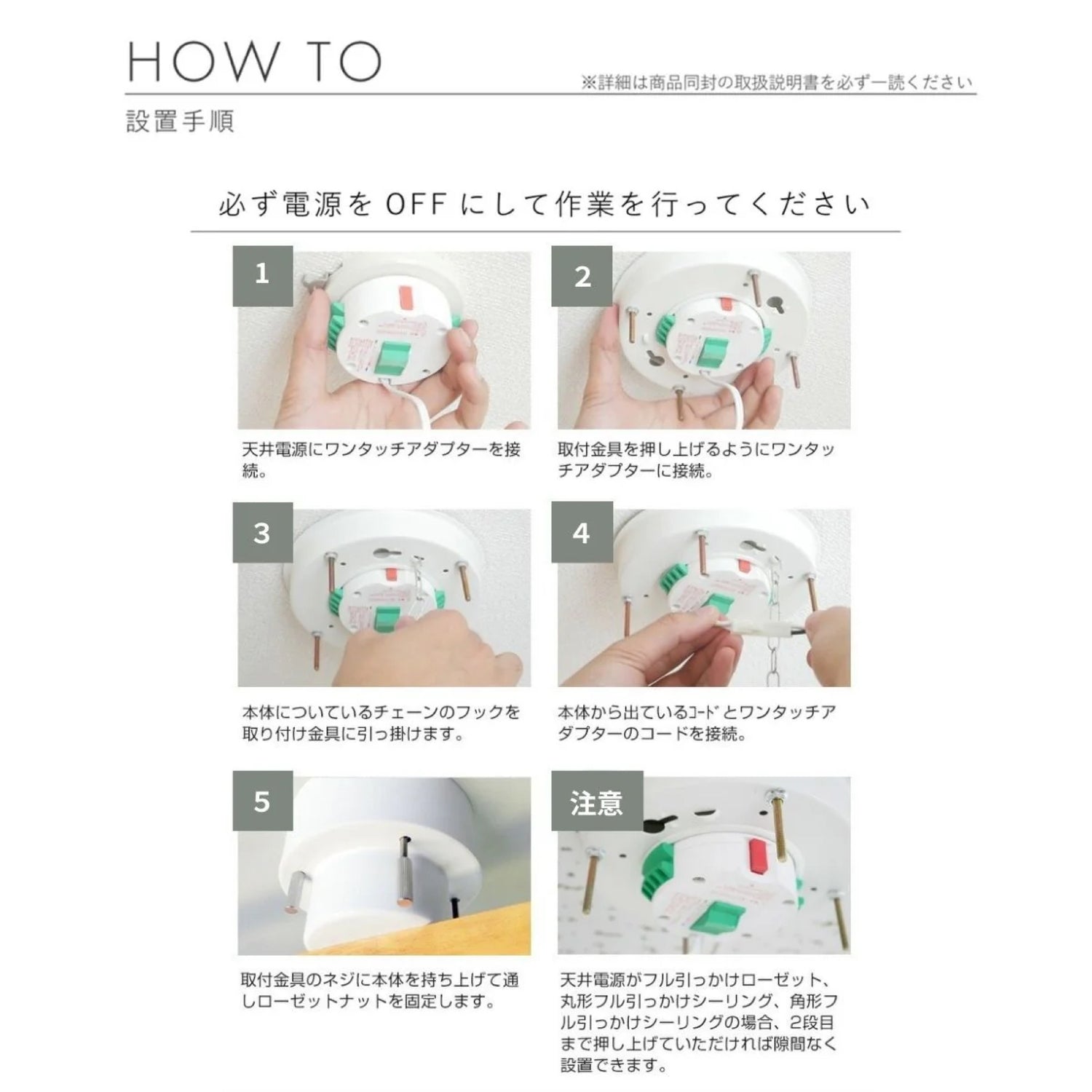 HOW TO

※詳細は商品同封の取扱説明書を必ず一読ください

設置手順

必ず電源を OFF にして作業を行ってください

1

天井電源にワンタッチアダプターを接続。

2

取付金具を押し上げるようにワンタッチアダプターに接続。

3

本体についているチェーンのフックを取り付け金具に引っ掛けます。

4

本体から出ているコードとワンタッチアダプターのコードを接続。

5

取付金具のネジに本体を持ち上げて通しローゼットナットを固定します。

注意

天井電源がフル引っかけローゼット、丸形フル引っかけシーリング、角形フル引っかけシーリングの場合、2段目まで押し上げていただければ隙間なく設置できます。