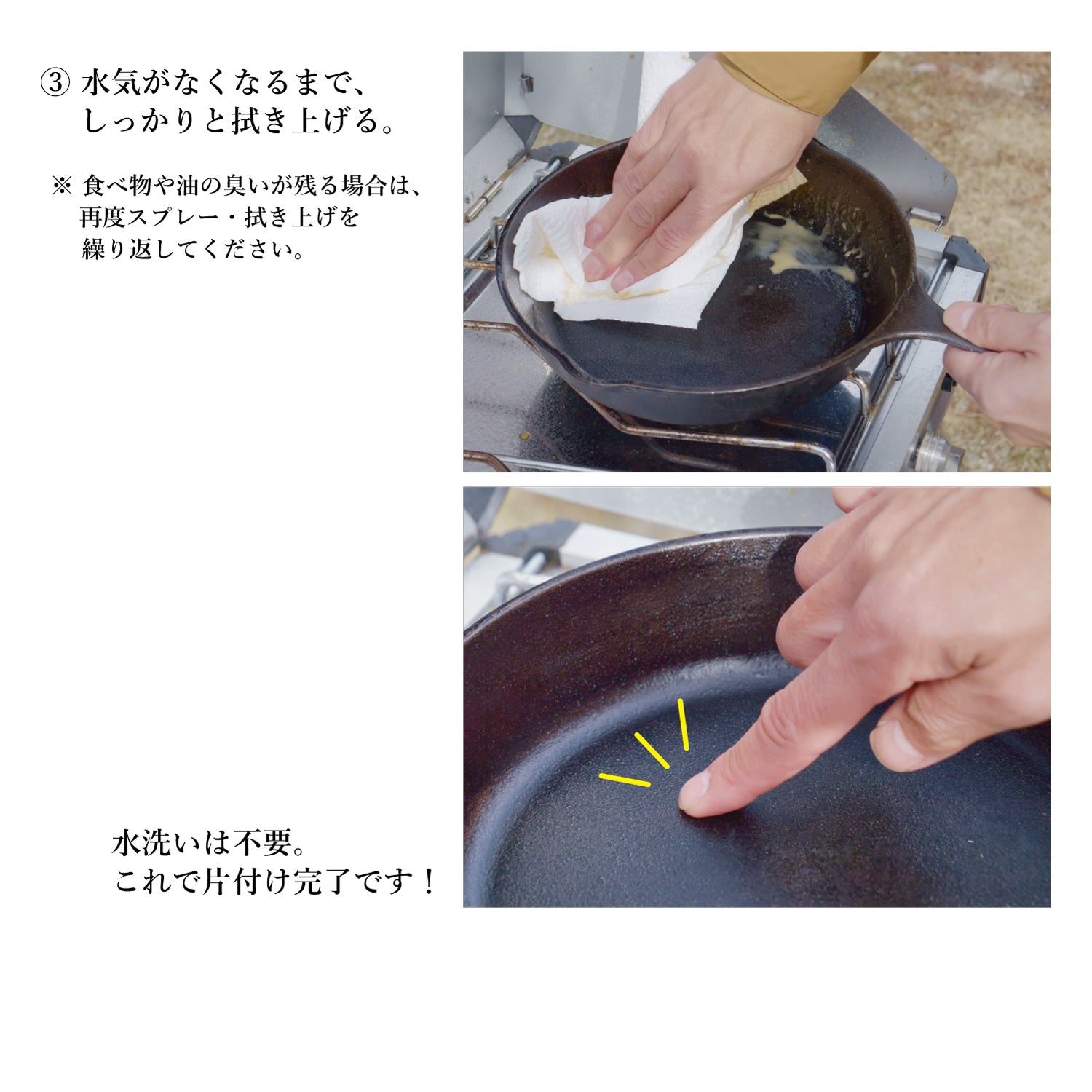 ③ 水気がなくなるまで、しっかりと拭き上げる。

※ 食べ物や油の臭いが残る場合は、再度スプレー・拭き上げを繰り返してください。

水洗いは不要。
これで片付け完了です！