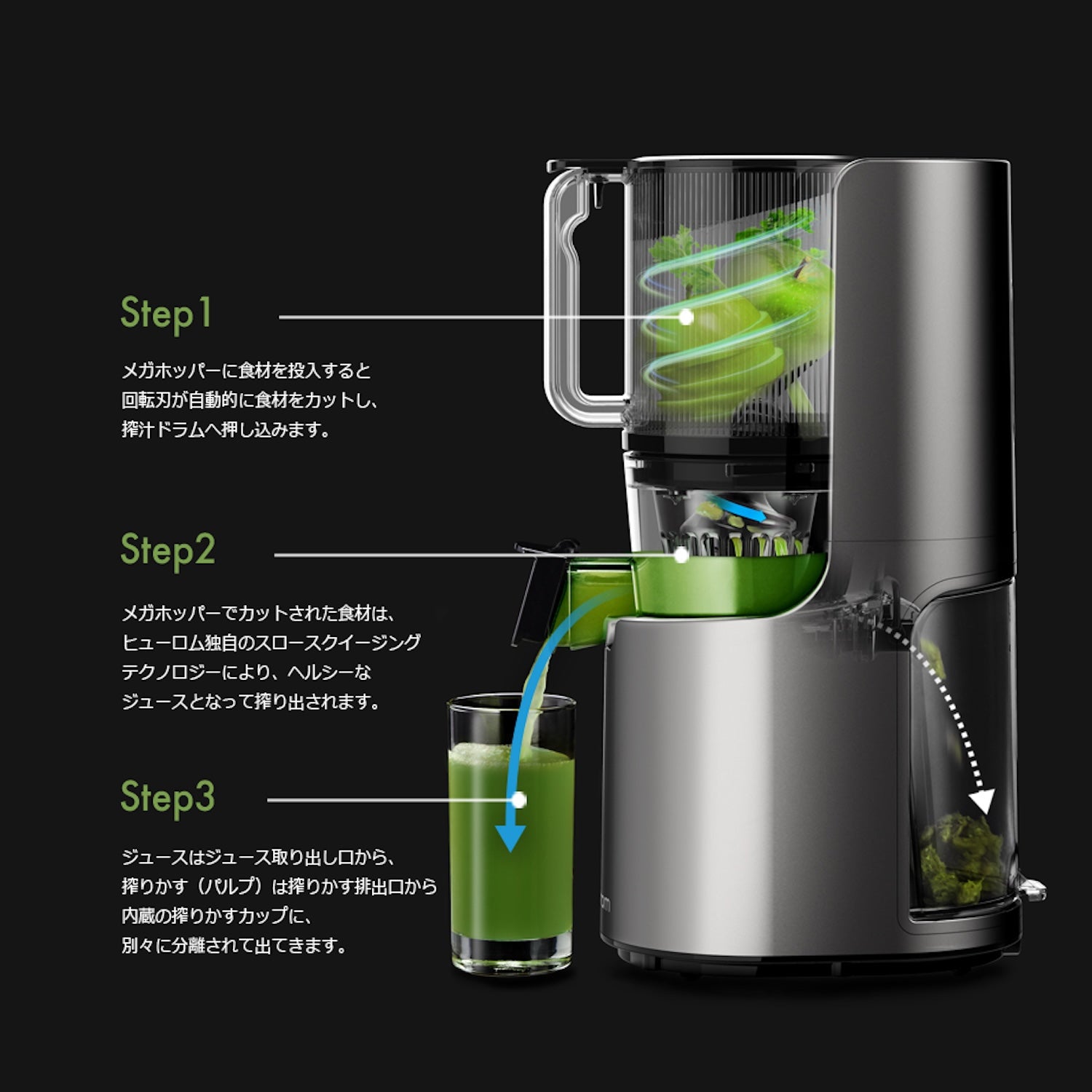 Step1

メガホッパーに食材を投入すると
回転刃が自動的に食材をカットし、
搾汁ドラムへ押し込みます。

Step2

メガホッパーでカットされた食材は、
ヒューロム独自のスロースクイージング
テクノロジーにより、ヘルシーな
ジュースとなって搾り出されます。

Step3

ジュースはジュース取り出し口から、
搾りかす（パルプ）は搾りかす排出口から
内蔵の搾りかすカップに、
別々に分離されて出てきます。